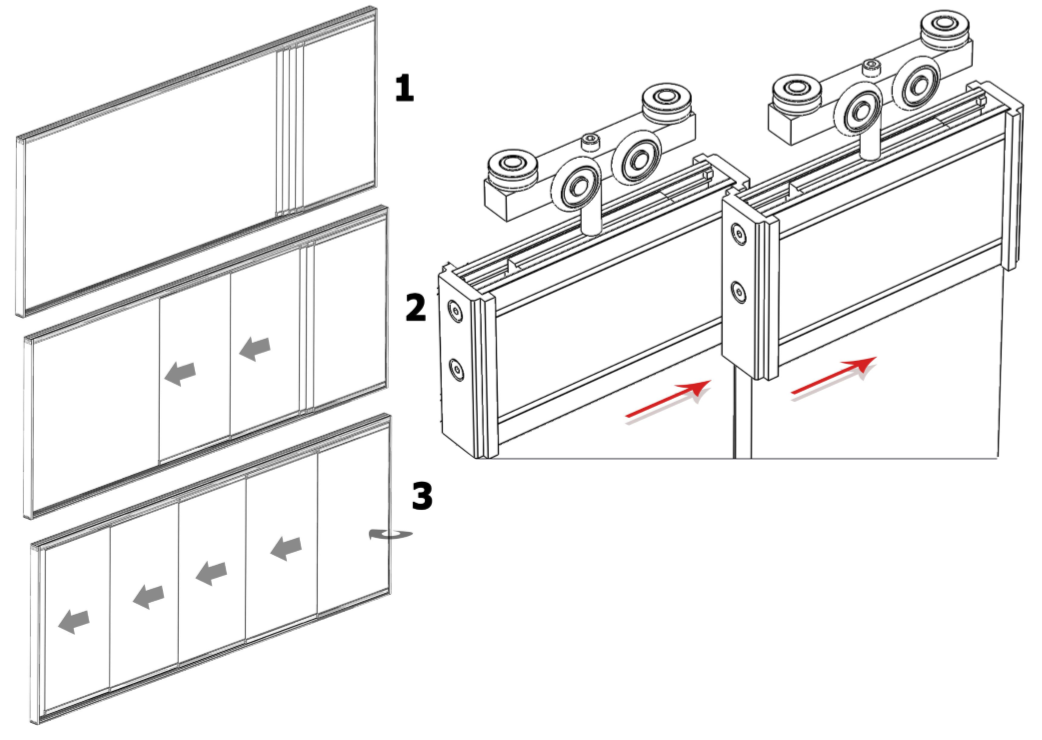 1

2

3