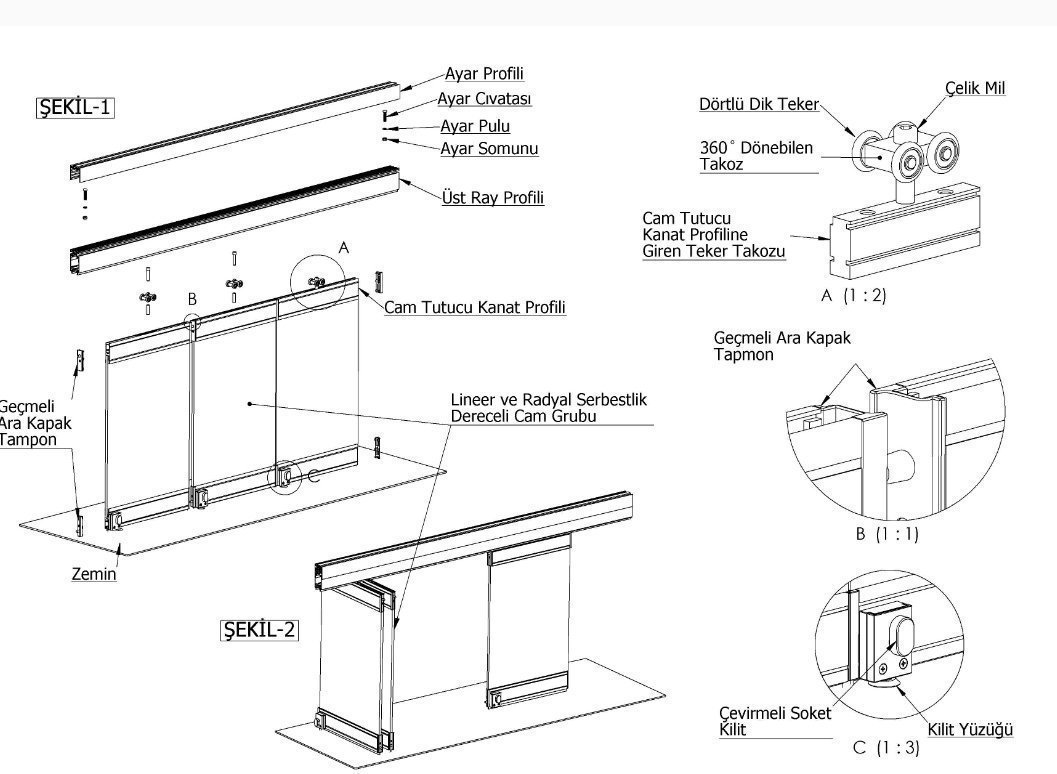 ŞEKİL-1

Ayar Profili
Ayar Cıvatası
Ayar Pulu
Ayar Somunu
Üst Ray Profili
A
B
Cam Tutucu Kanat Profili
Geçmeli Ara Kapak Tampon
Lineer ve Radyal Serbestlik Dereceli Cam Grubu
C
Zemin

ŞEKİL-2

Dörtlü Dik Teker
Çelik Mil
360° Dönebilen Takoz
Cam Tutucu Kanat Profiline Giren Teker Takozu
A (1 : 2)

Geçmeli Ara Kapak Tapmon
B (1 : 1)

Çevirmeli Soket Kilit
Kilit Yüzüğü
C (1 : 3)