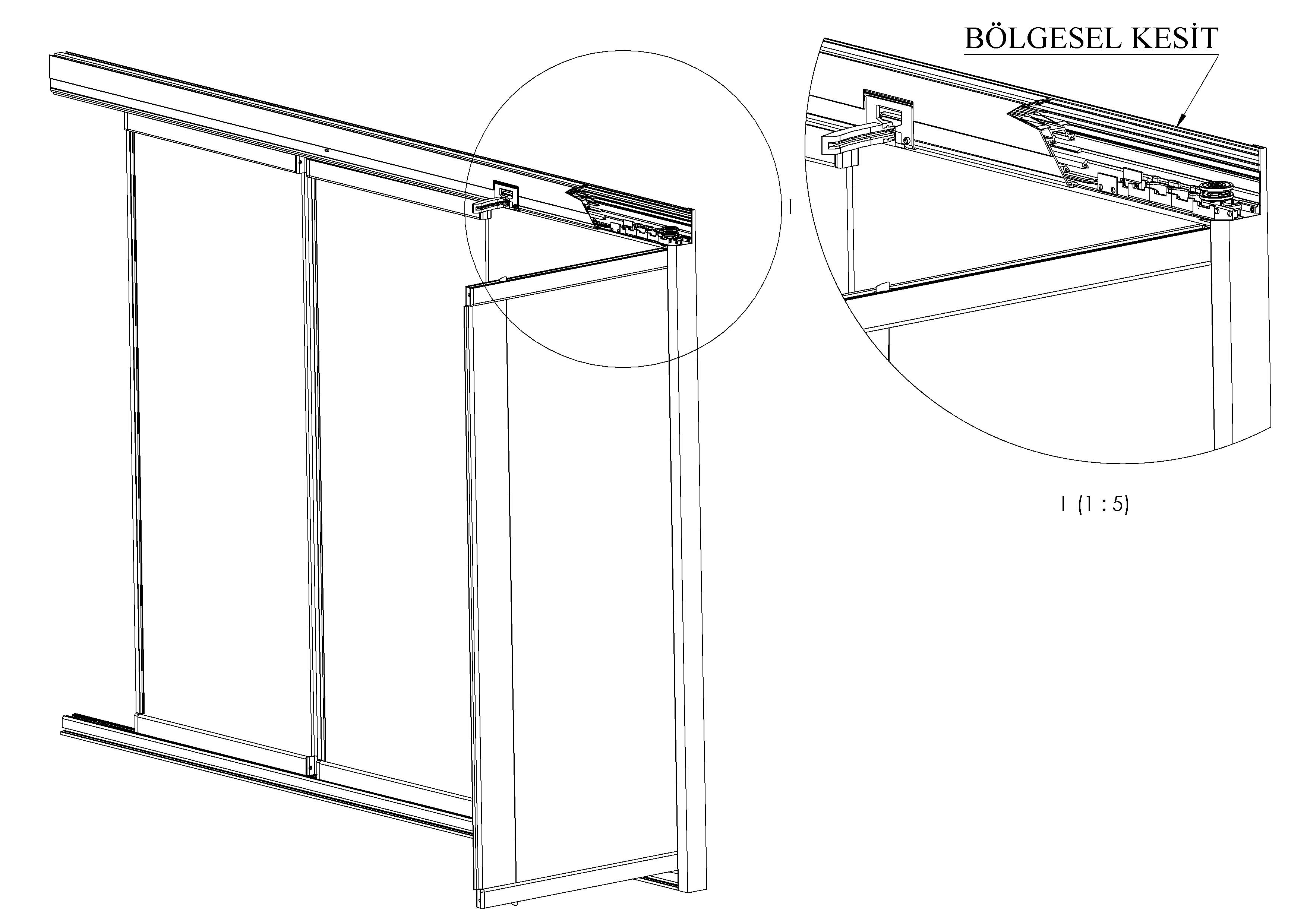 BÖLGESEL KESİT

I

I (1 : 5)